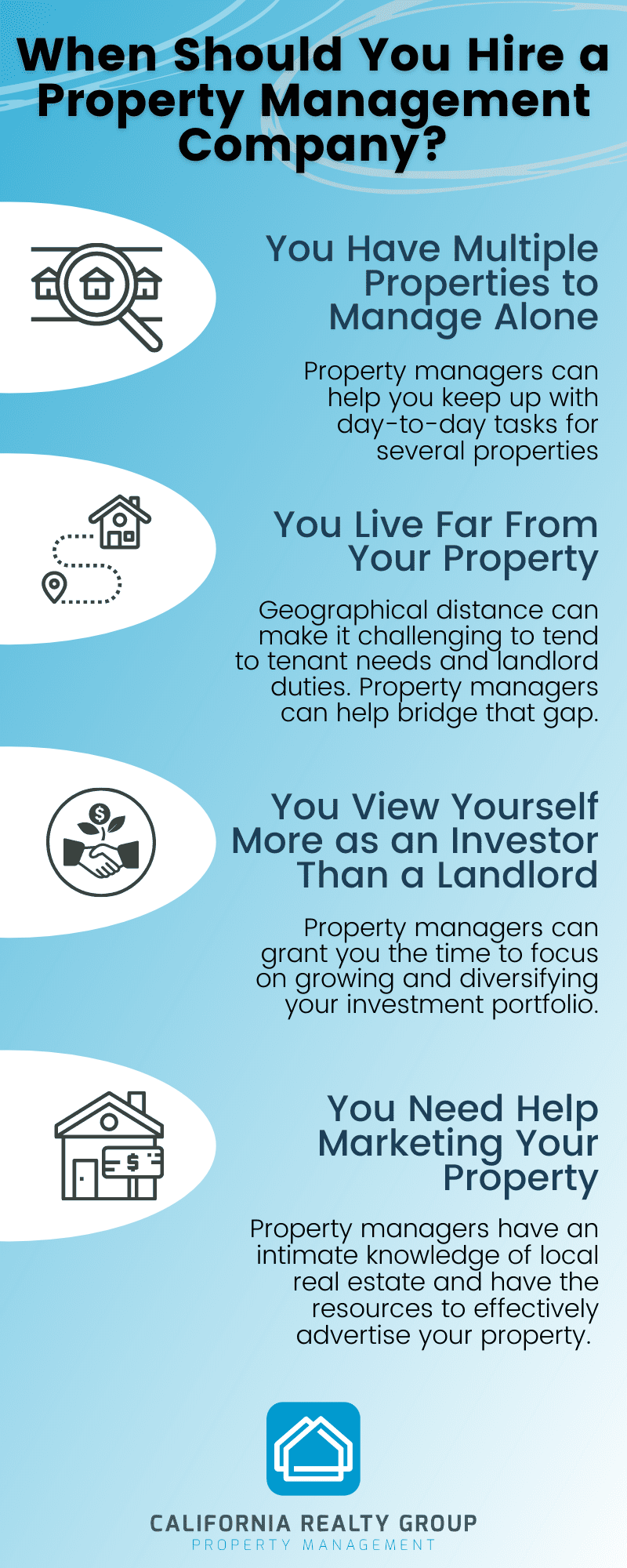 When Should You Hire a Property Management Company?

You Have Multiple Properties to Manage Alone

Property managers can help you keep up with day-to-day tasks for several properties

You Live Far From Your Property

Geographical distance can make it challenging to tend to tenant needs and landlord duties. Property managers can help bridge that gap.

You View Yourself More as an Investor Than a Landlord

Property managers can grant you the time to focus on growing and diversifying your investment portfolio.

You Need Help Marketing Your Property

Property managers have an intimate knowledge of local real estate and have the resources to effectively advertise your property.

$

CALIFORNIA REALTY GROUP
PROPERTY MANAGEMENT